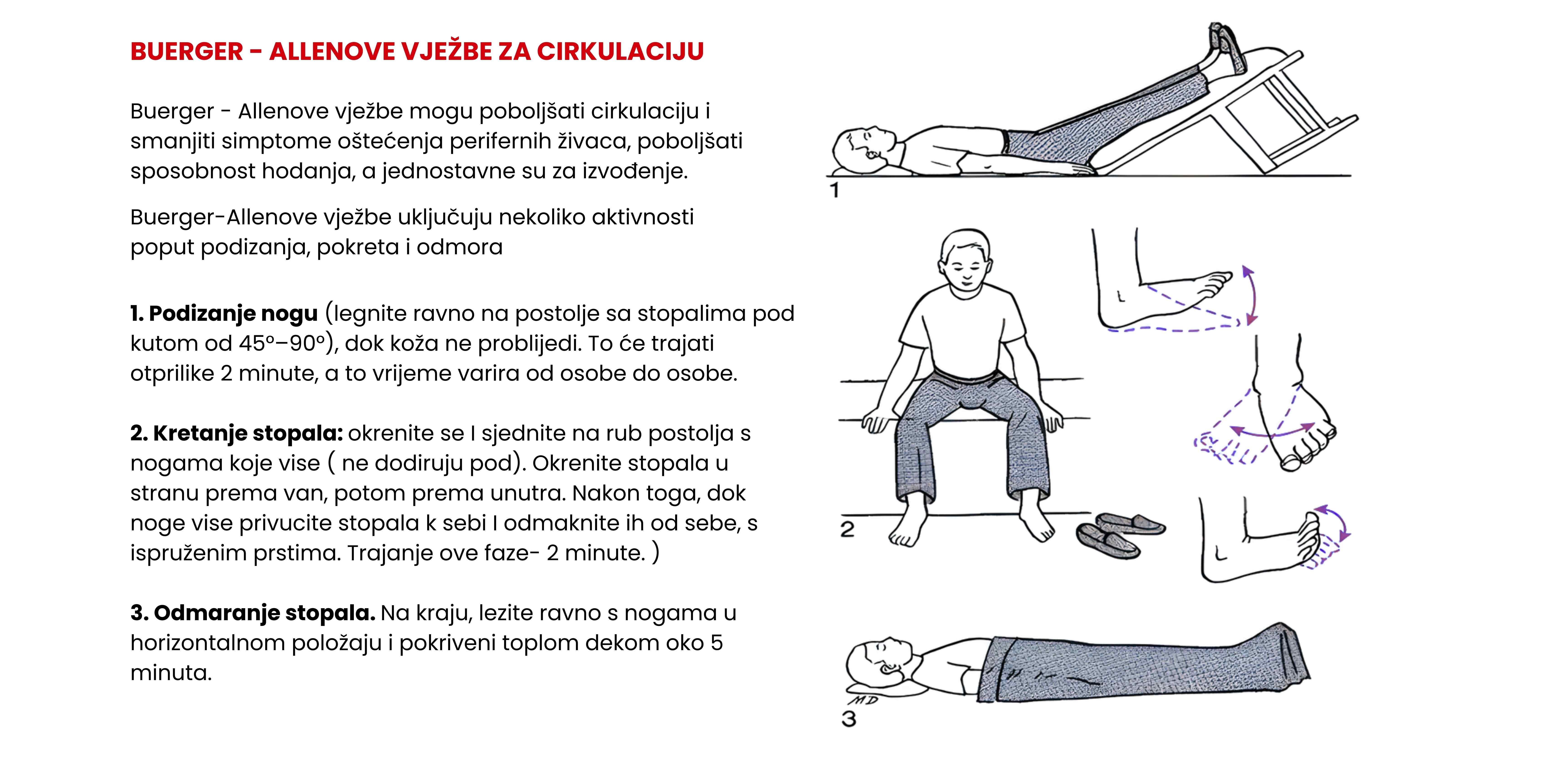 BUERGER - ALLENOVE VJEŽBE ZA CIRKULACIJU

Buerger - Allenove vježbe mogu poboljšati cirkulaciju i smanjiti simptome oštećenja perifernih živaca, poboljšati sposobnost hodanja, a jednostavne su za izvođenje.

Buerger-Allenove vježbe uključuju nekoliko aktivnosti poput podizanja, pokreta i odmora

1. Podizanje nogu (legnite ravno na postolje sa stopalima pod kutom od 45°–90°), dok koža ne problijedi. To će trajati otprilike 2 minute, a to vrijeme varira od osobe do osobe.

2. Kretanje stopala: okrenite se I sjednite na rub postolja s nogama koje vise ( ne dodiruju pod). Okrenite stopala u stranu prema van, potom prema unutra. Nakon toga, dok noge vise privucite stopala k sebi I odmaknite ih od sebe, s ispruženim prstima. Trajanje ove faze- 2 minute. )

3. Odmaranje stopala. Na kraju, lezite ravno s nogama u horizontalnom položaju i pokriveni toplom dekom oko 5 minuta.

1

2

MD
3